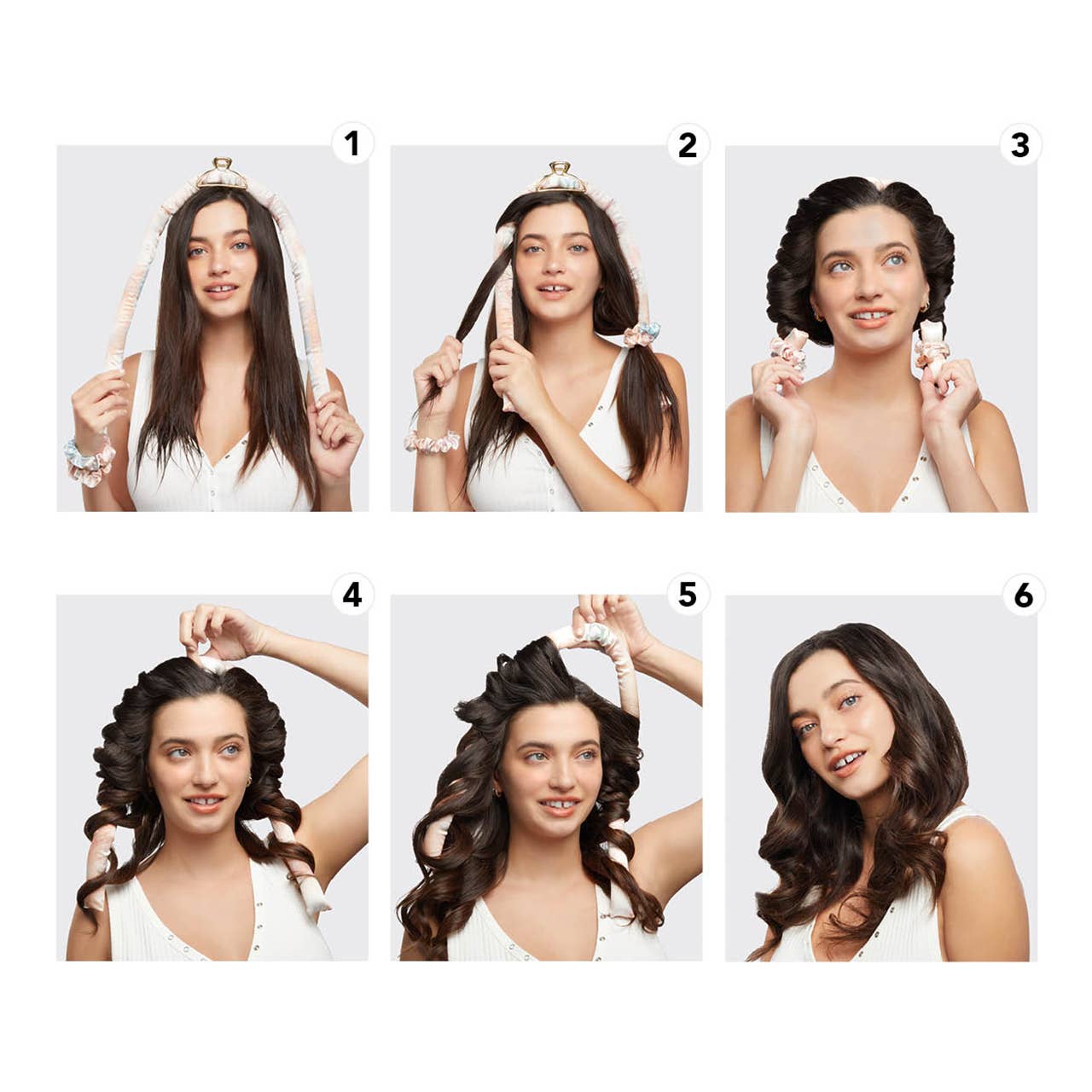 1

2

3

4

5

6